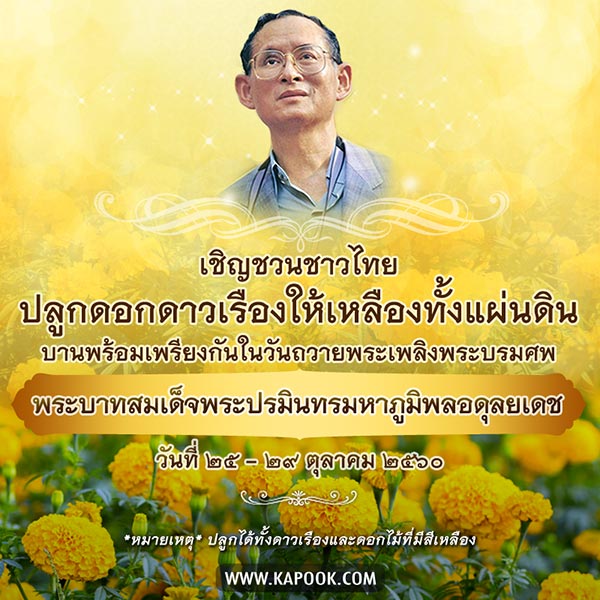 เชิญชวนชาวไทย
ปลูกดอกดาวเรืองให้เหลืองทั้งแผ่นดิน
บานพร้อมเพรียงกันในวันถวายพระเพลิงพระบรมศพ
พระบาทสมเด็จพระปรมินทรมหาภูมิพลอดุลยเดช
วันที่ ๒๕ – ๒๙ ตุลาคม ๒๕๖๐

*หมายเหตุ* ปลูกได้ทั้งดาวเรืองและดอกไม้ที่มีสีเหลือง

WWW.KAPOOK.COM