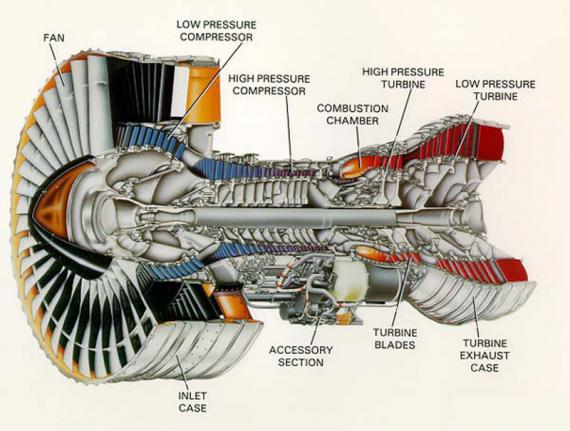 FAN

LOW PRESSURE COMPRESSOR

HIGH PRESSURE COMPRESSOR

HIGH PRESSURE TURBINE

LOW PRESSURE TURBINE

COMBUSTION CHAMBER

ACCESSORY SECTION

TURBINE BLADES

TURBINE EXHAUST CASE

INLET CASE